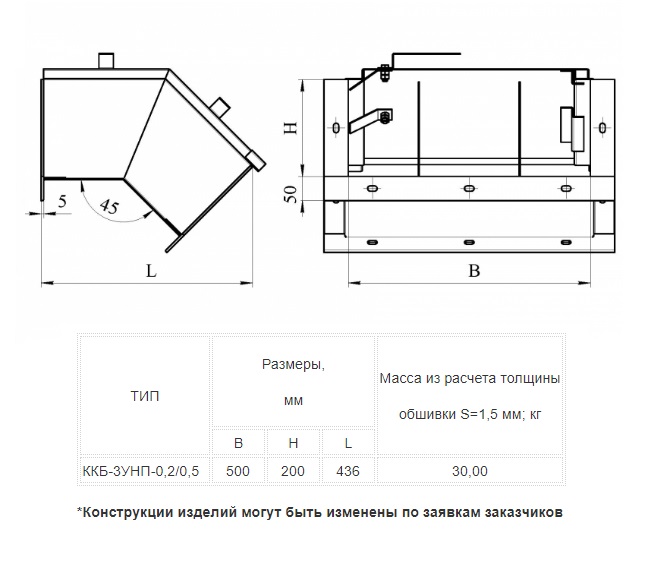 5

45

L

H

50

B

| ТИП | Размеры, мм | | | Масса из расчета толщины обшивки S=1,5 мм; кг |
|---|---|---|---|---|
| | B | H | L | |
| ККБ-ЗУНП-0,2/0,5 | 500 | 200 | 436 | 30,00 |

*Конструкции изделий могут быть изменены по заявкам заказчиков